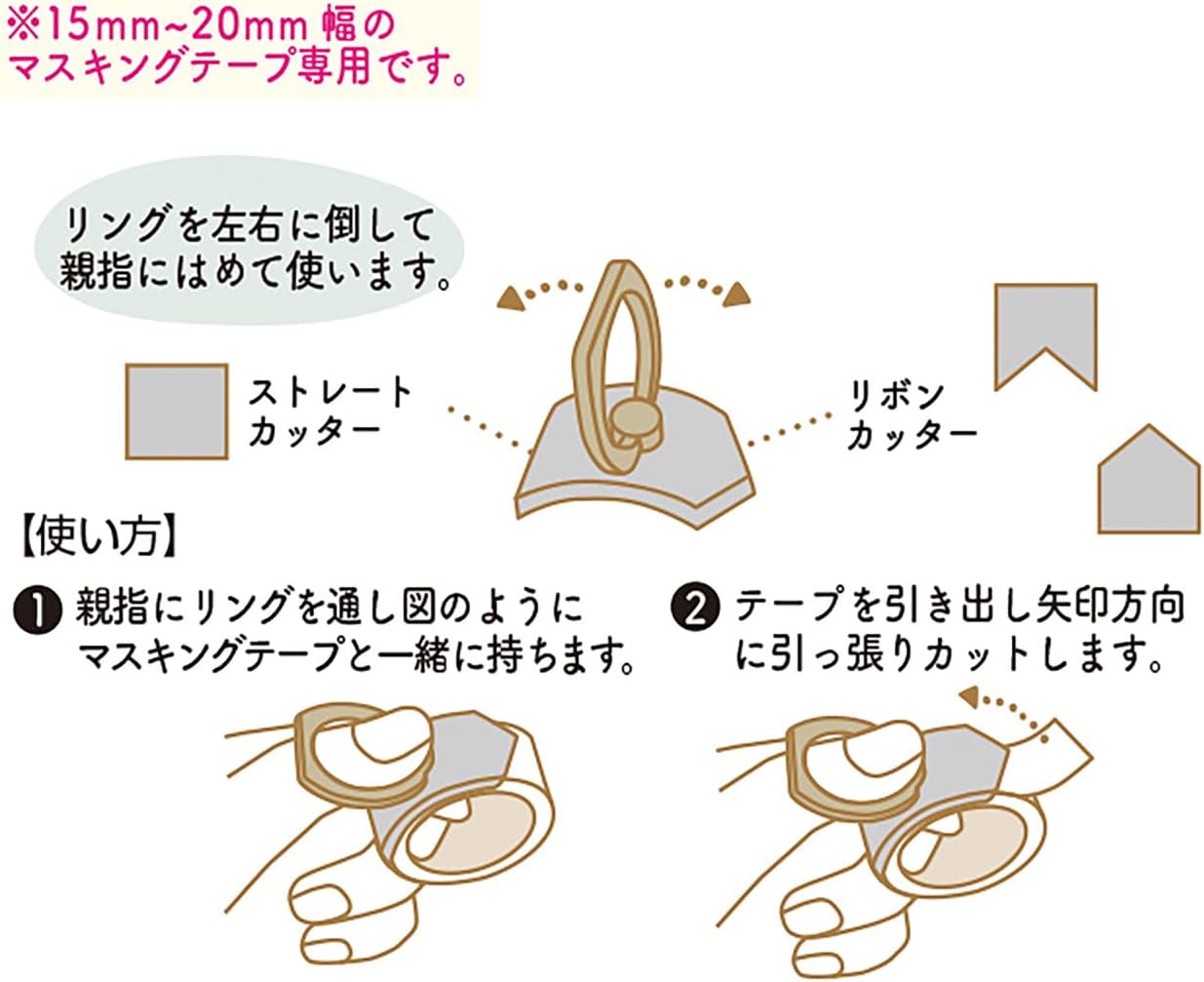 ※15mm~20mm 幅のマスキングテープ専用です。

リングを左右に倒して親指にはめて使います。

ストレートカッター

リボンカッター

【使い方】

❶ 親指にリングを通し図のようにマスキングテープと一緒に持ちます。

❷ テープを引き出し矢印方向に引っ張りカットします。